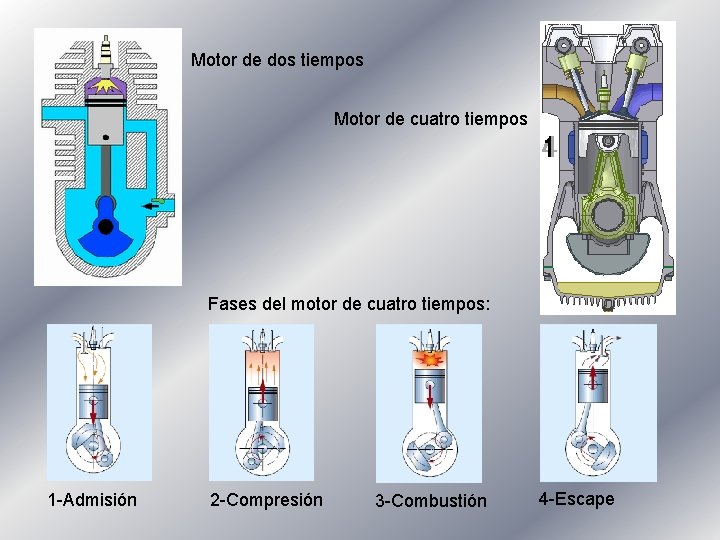 Motor de dos tiempos

Motor de cuatro tiempos

1

Fases del motor de cuatro tiempos:

1-Admisión

2-Compresión

3-Combustión

4-Escape