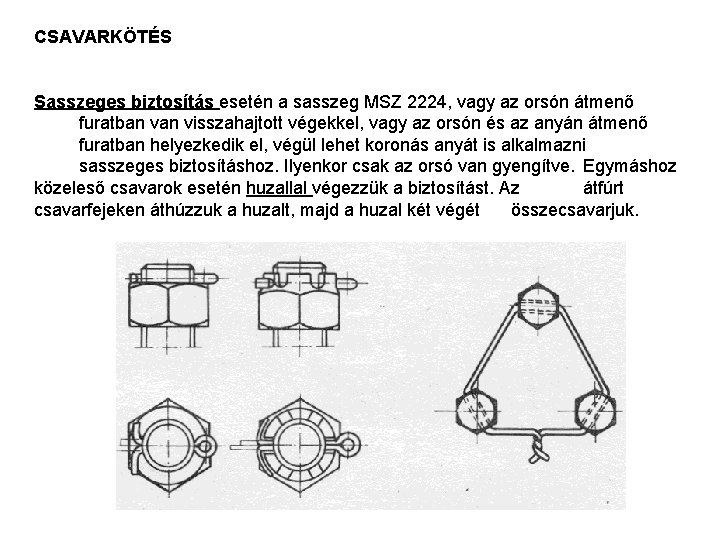 CSAVARKÖTÉS

Sasszeges biztosítás esetén a sasszeg MSZ 2224, vagy az orsón átmenő furatban van visszahajtott végekkel, vagy az orsón és az anyán átmenő furatban helyezkedik el, végül lehet koronás anyát is alkalmazni sasszeges biztosításhoz. Ilyenkor csak az orsó van gyengítve. Egymáshoz közeleső csavarok esetén huzallal végezzük a biztosítást. Az átfúrt csavarfejeken áthúzzuk a huzalt, majd a huzal két végét összecsavarjuk.