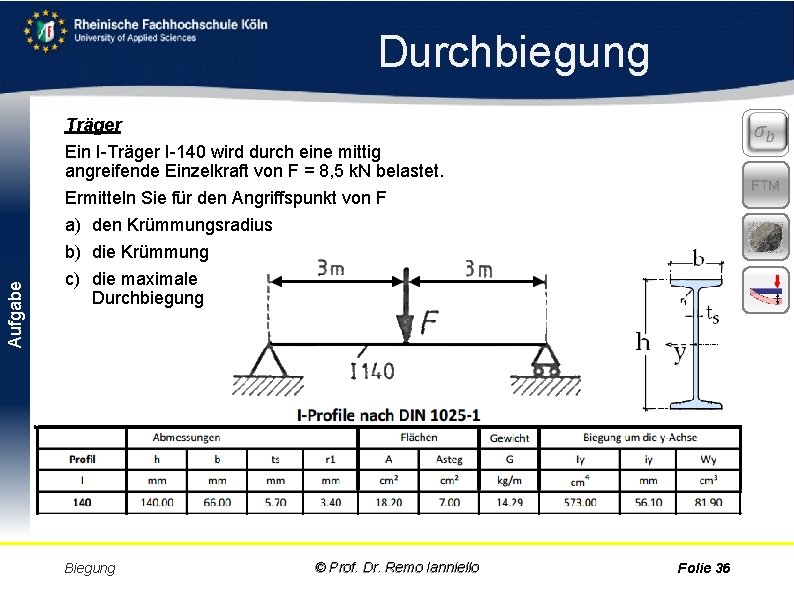 Rheinische Fachhochschule Köln
University of Applied Sciences

Durchbiegung

Aufgabe

Träger

Ein I-Träger I-140 wird durch eine mittig angreifende Einzelkraft von F = 8,5 kN belastet.

Ermitteln Sie für den Angriffspunkt von F

a) den Krümmungsradius

b) die Krümmung

c) die maximale Durchbiegung

$\sigma_b$

FTM

3m

3m

F

I140

b

$r_1$

$t_s$

h

y

I-Profile nach DIN 1025-1

| | Abmessungen | | | | Flächen | | Gewicht | Biegung um die y-Achse | | |
|---|---|---|---|---|---|---|---|---|---|---|
| Profil | h | b | ts | r1 | A | Asteg | G | Iy | iy | Wy |
| I | mm | mm | mm | mm | $cm^2$ | $cm^2$ | kg/m | $cm^4$ | mm | $cm^3$ |
| 140 | 140.00 | 66.00 | 5.70 | 3.40 | 18.20 | 7.00 | 14.29 | 573.00 | 56.10 | 81.90 |

Biegung

© Prof. Dr. Remo Ianniello

Folie 36