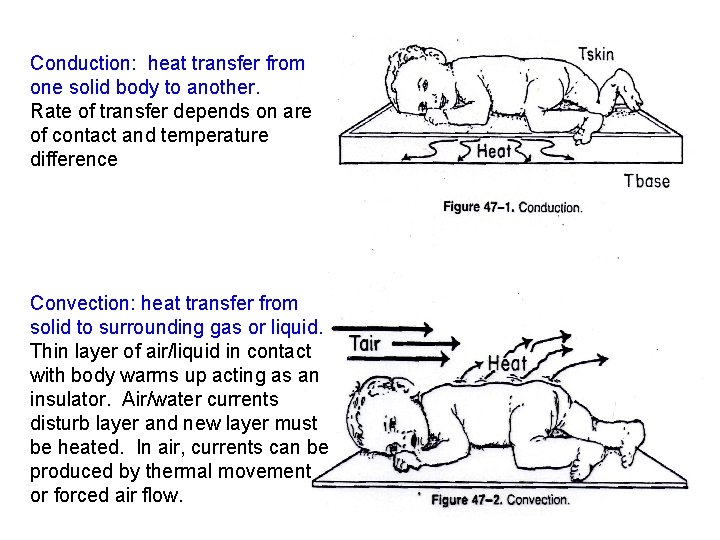 Conduction: heat transfer from one solid body to another.
Rate of transfer depends on are of contact and temperature difference

Tskin

Heat

Tbase

Figure 47–1. Conduction.

Convection: heat transfer from solid to surrounding gas or liquid.
Thin layer of air/liquid in contact with body warms up acting as an insulator. Air/water currents disturb layer and new layer must be heated. In air, currents can be produced by thermal movement or forced air flow.

Tair

Heat

Figure 47–2. Convection.