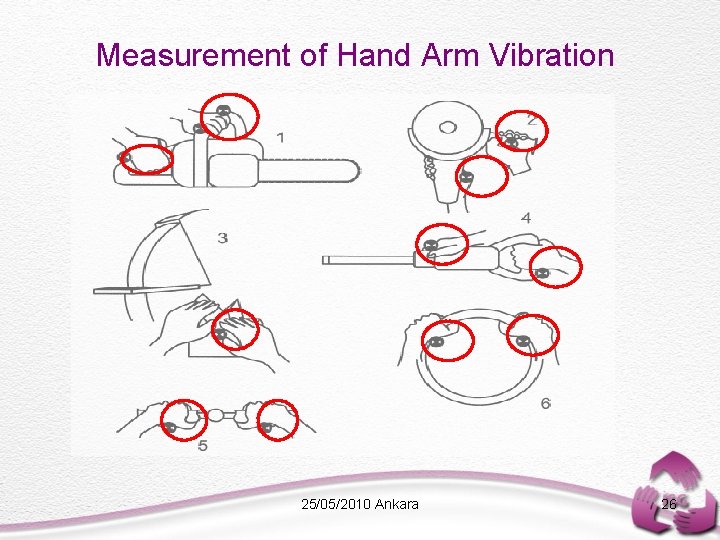 Measurement of Hand Arm Vibration

1

2

3

4

5

6

25/05/2010 Ankara

26