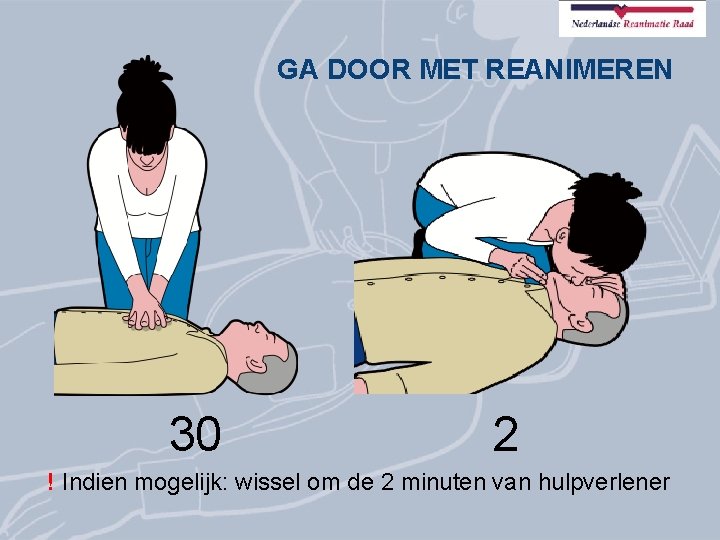 Nederlandse Reanimatie Raad

GA DOOR MET REANIMEREN

30

2

! Indien mogelijk: wissel om de 2 minuten van hulpverlener