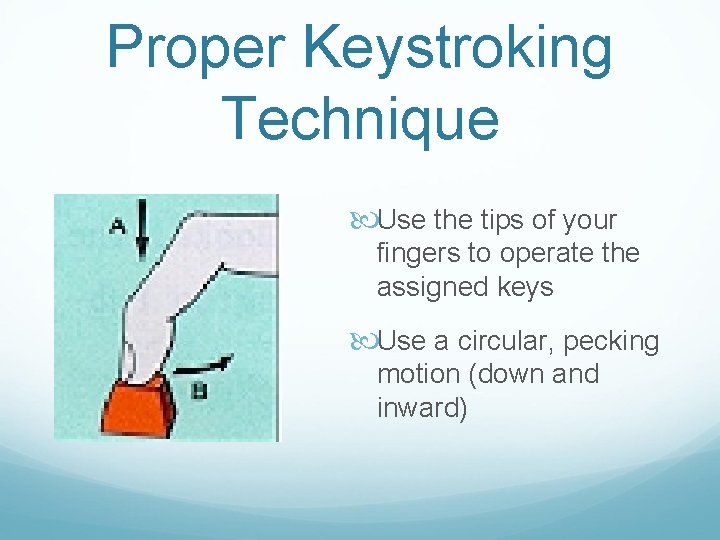 Proper Keystroking Technique

A

B

Use the tips of your fingers to operate the assigned keys

Use a circular, pecking motion (down and inward)