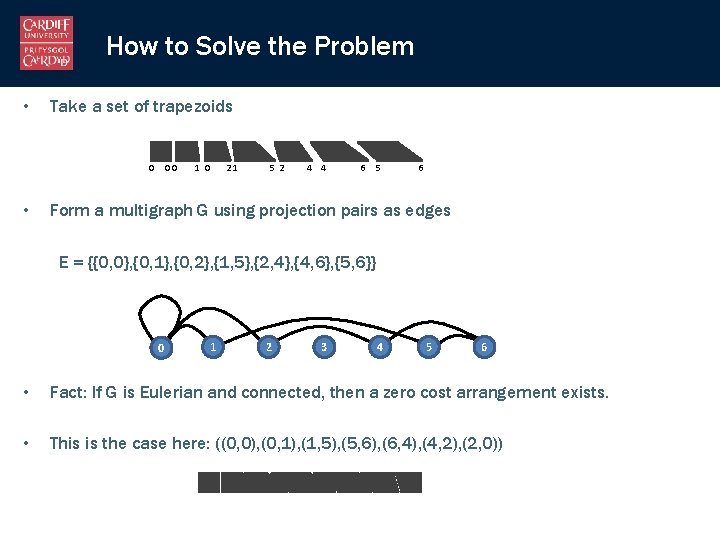 CARDIFF UNIVERSITY
PRIFYSGOL CAERDYDD

How to Solve the Problem

• Take a set of trapezoids

0 0 0 1 0 2 1 5 2 4 4 6 5 6

• Form a multigraph G using projection pairs as edges

E = {{0,0},{0,1},{0,2},{1,5},{2,4},{4,6},{5,6}}

0 1 2 3 4 5 6

• Fact: If G is Eulerian and connected, then a zero cost arrangement exists.

• This is the case here: ((0,0),(0,1),(1,5),(5,6),(6,4),(4,2),(2,0))