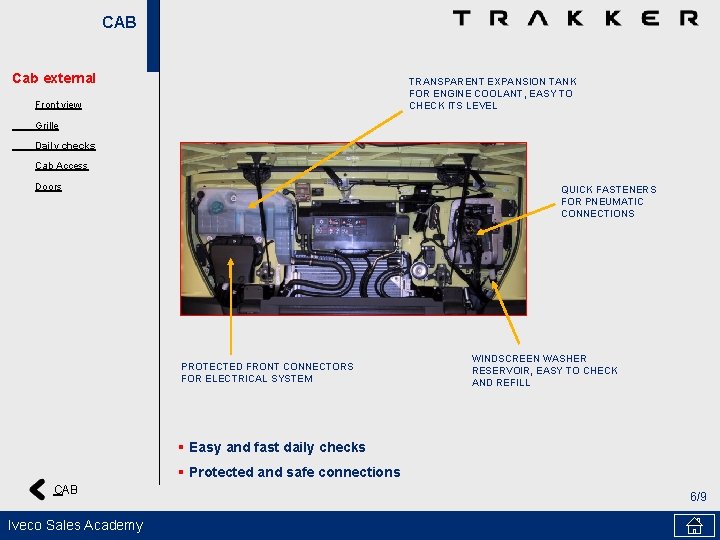 CAB

TRAKKER

Cab external

Front view

Grille

Daily checks

Cab Access

Doors

TRANSPARENT EXPANSION TANK FOR ENGINE COOLANT, EASY TO CHECK ITS LEVEL

QUICK FASTENERS FOR PNEUMATIC CONNECTIONS

PROTECTED FRONT CONNECTORS FOR ELECTRICAL SYSTEM

WINDSCREEN WASHER RESERVOIR, EASY TO CHECK AND REFILL

▪ Easy and fast daily checks

▪ Protected and safe connections

CAB

6/9

Iveco Sales Academy