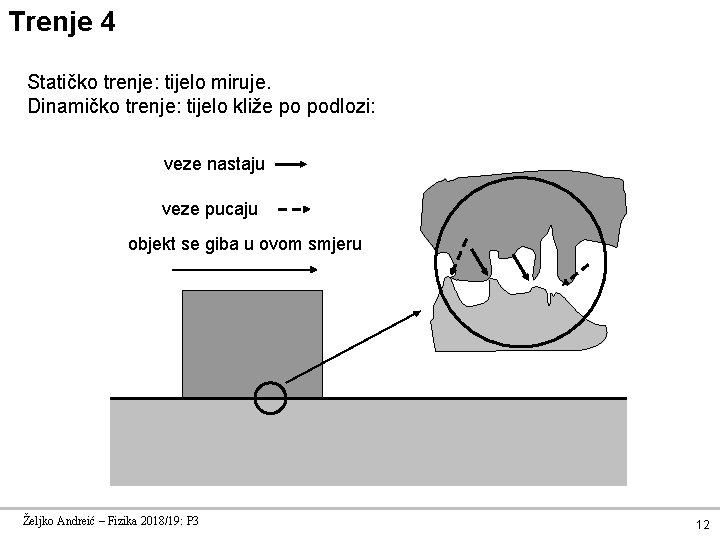 Trenje 4

Statičko trenje: tijelo miruje.
Dinamičko trenje: tijelo kliže po podlozi:

veze nastaju

veze pucaju

objekt se giba u ovom smjeru

Željko Andreić – Fizika 2018/19: P3

12