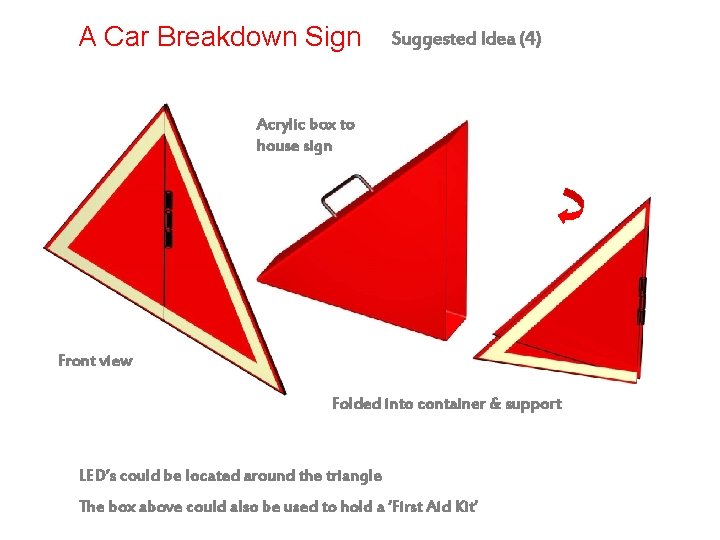 A Car Breakdown Sign

Suggested Idea (4)

Acrylic box to house sign

Front view

Folded into container & support

LED's could be located around the triangle

The box above could also be used to hold a 'First Aid Kit'