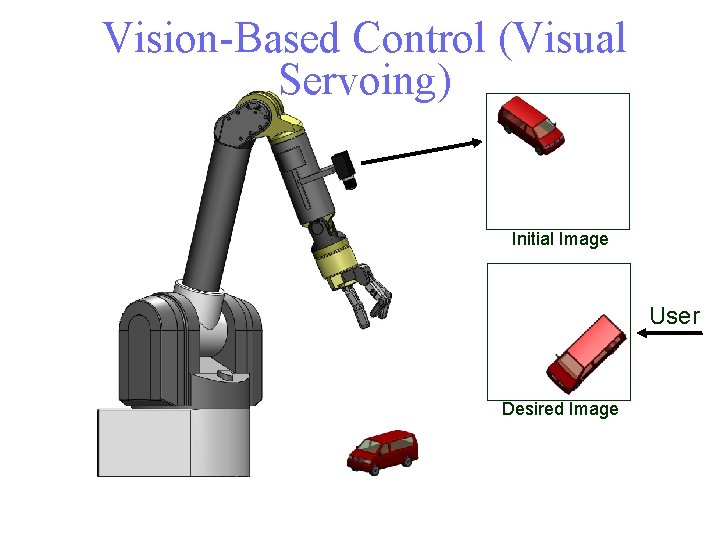 Vision-Based Control (Visual Servoing)

Initial Image

User

Desired Image