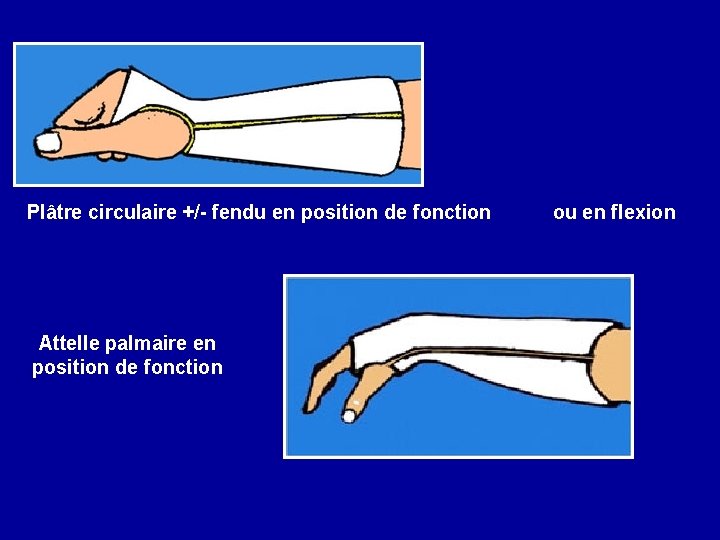 Plâtre circulaire +/- fendu en position de fonction ou en flexion

Attelle palmaire en position de fonction