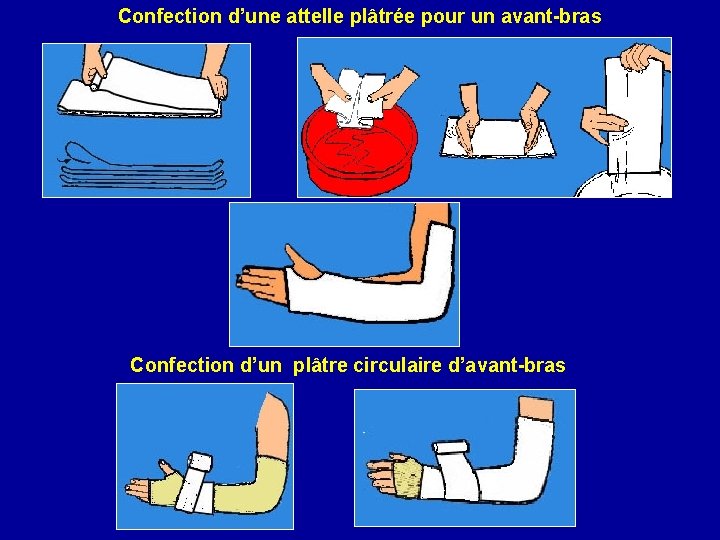 Confection d'une attelle plâtrée pour un avant-bras

Confection d'un plâtre circulaire d'avant-bras