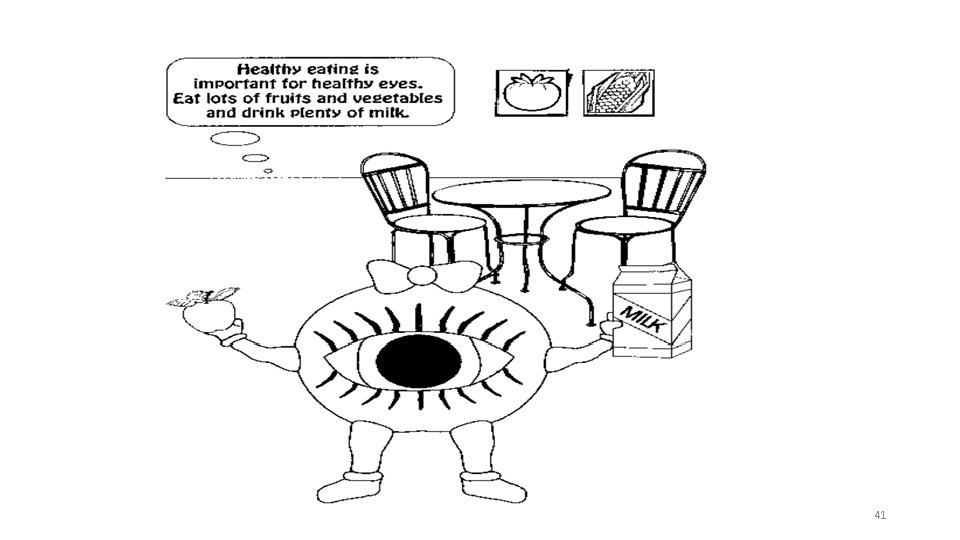 Healthy eating is important for healthy eyes. Eat lots of fruits and vegetables and drink plenty of milk.

MILK

41