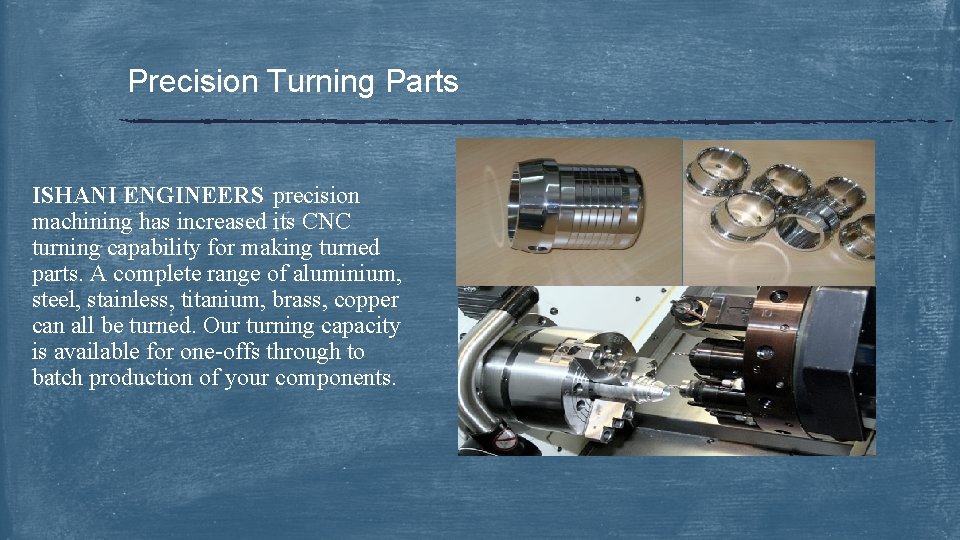 Precision Turning Parts

ISHANI ENGINEERS precision machining has increased its CNC turning capability for making turned parts. A complete range of aluminium, steel, stainless, titanium, brass, copper can all be turned. Our turning capacity is available for one-offs through to batch production of your components.