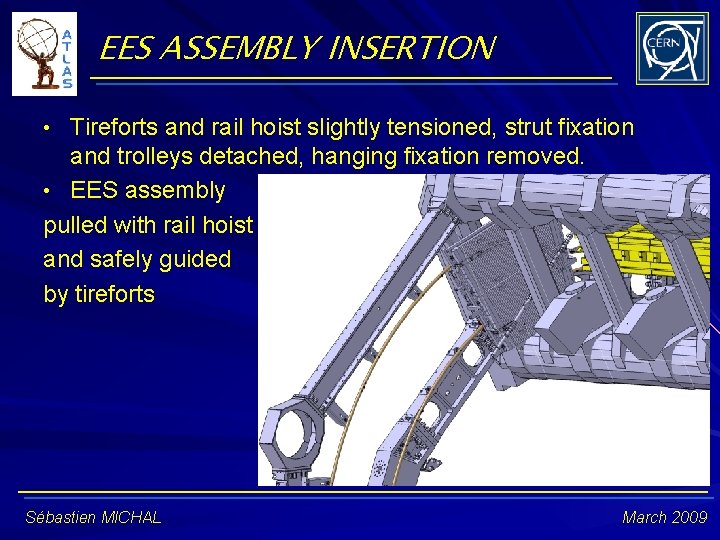 ATLAS

EES ASSEMBLY INSERTION

CERN

• Tireforts and rail hoist slightly tensioned, strut fixation and trolleys detached, hanging fixation removed.

• EES assembly pulled with rail hoist and safely guided by tireforts

Sébastien MICHAL

March 2009