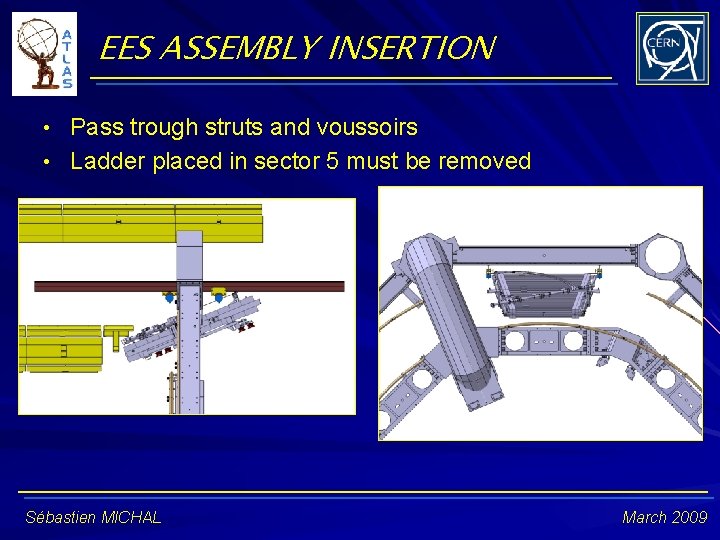 ATLAS

EES ASSEMBLY INSERTION

CERN

• Pass trough struts and voussoirs
• Ladder placed in sector 5 must be removed

Sébastien MICHAL

March 2009