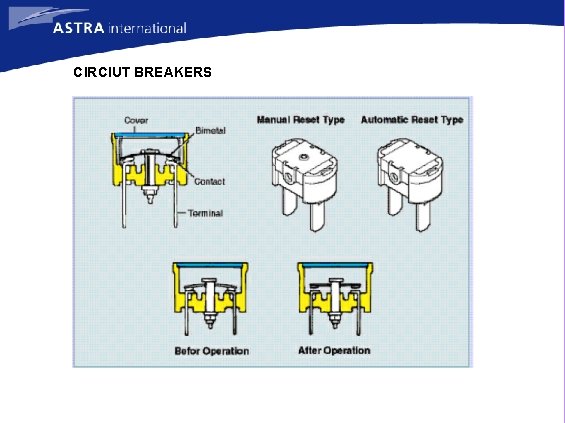 ASTRA international

CIRCIUT BREAKERS

Cover
Bimetal
Contact
Terminal

Manual Reset Type

Automatic Reset Type

Befor Operation

After Operation