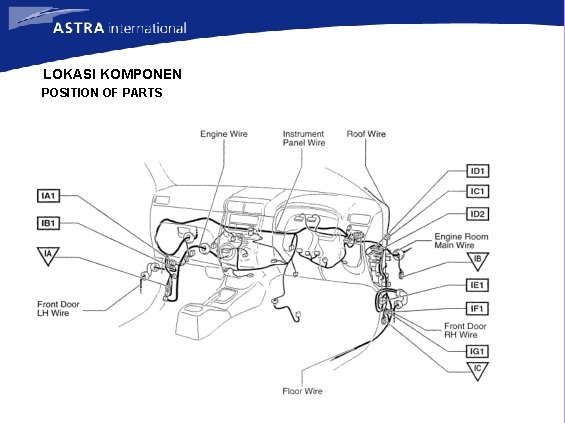 ASTRA international

LOKASI KOMPONEN
POSITION OF PARTS

Engine Wire
Instrument Panel Wire
Roof Wire
IA1
IB1
IA
Front Door LH Wire
ID1
IC1
ID2
Engine Room Main Wire
IB
IE1
IF1
Front Door RH Wire
IG1
IC
Floor Wire