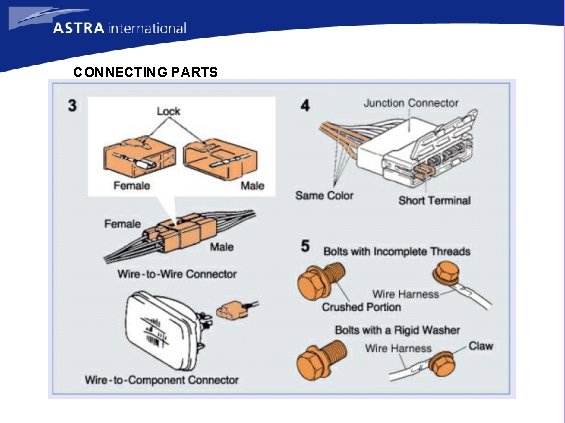 ASTRA international

CONNECTING PARTS

3

Lock

Female

Male

Female

Male

Wire-to-Wire Connector

Wire-to-Component Connector

4

Junction Connector

Same Color

Short Terminal

5

Bolts with Incomplete Threads

Wire Harness

Crushed Portion

Bolts with a Rigid Washer

Wire Harness

Claw