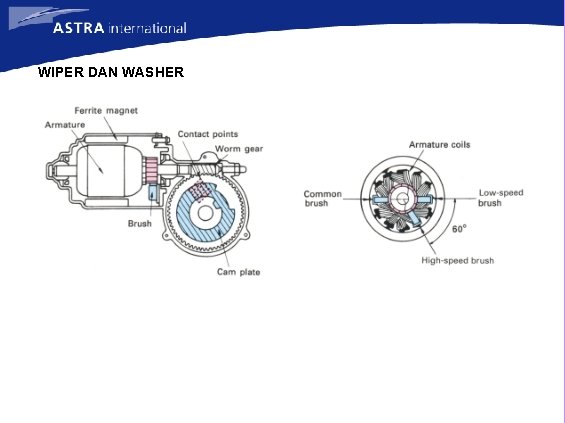 ASTRA international

WIPER DAN WASHER

Ferrite magnet
Armature
Contact points
Worm gear
Brush
Cam plate

Armature coils
Common brush
Low-speed brush
60°
High-speed brush