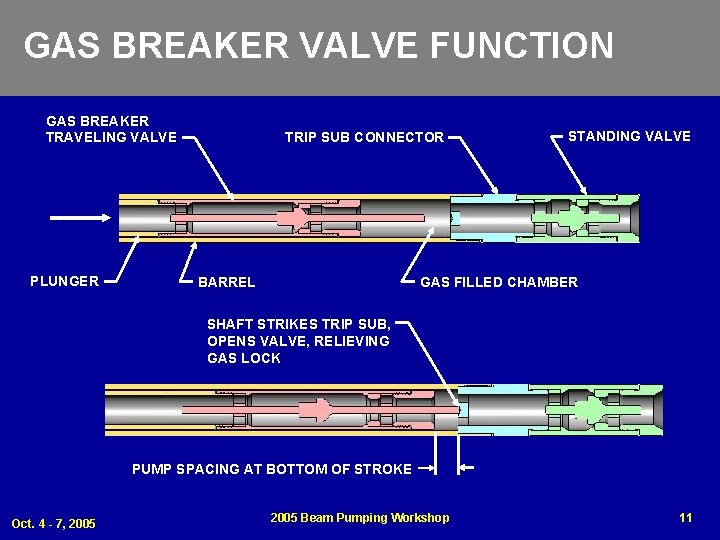 GAS BREAKER VALVE FUNCTION

GAS BREAKER TRAVELING VALVE

TRIP SUB CONNECTOR

STANDING VALVE

PLUNGER

BARREL

GAS FILLED CHAMBER

SHAFT STRIKES TRIP SUB, OPENS VALVE, RELIEVING GAS LOCK

PUMP SPACING AT BOTTOM OF STROKE

Oct. 4 - 7, 2005

2005 Beam Pumping Workshop

11