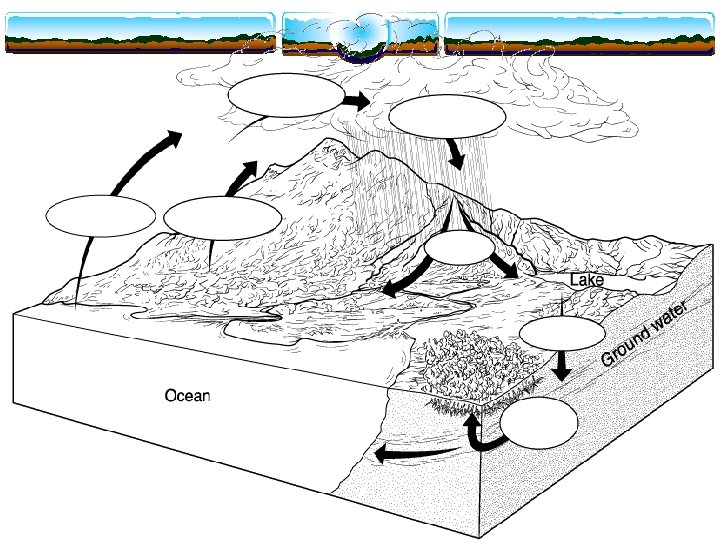 Lake

Ground water

Ocean