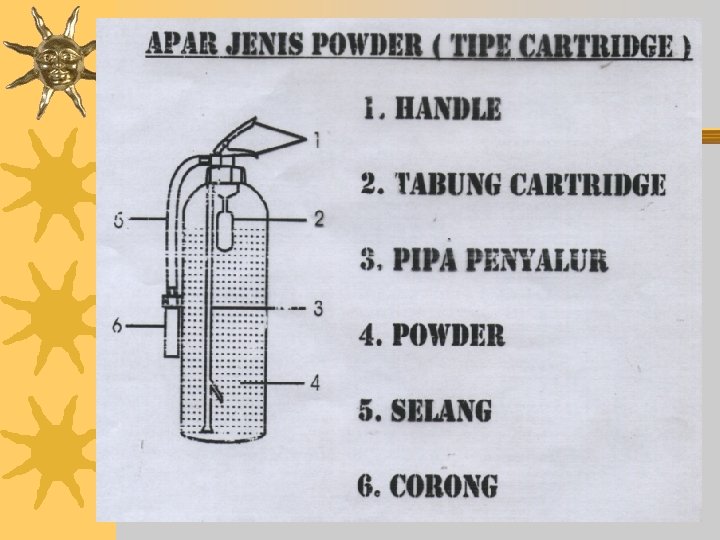 APAR JENIS POWDER ( TIPE CARTRIDGE )

1
2
3
4
5
6

1. HANDLE

2. TABUNG CARTRIDGE

3. PIPA PENYALUR

4. POWDER

5. SELANG

6. CORONG