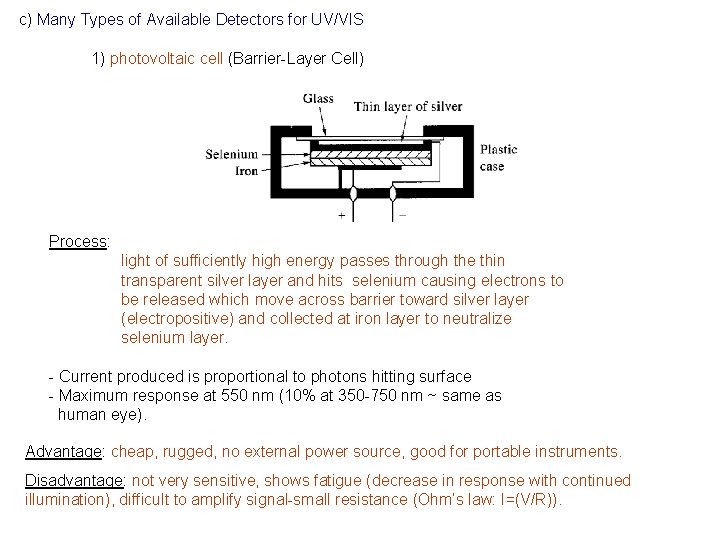 c) Many Types of Available Detectors for UV/VIS

1) photovoltaic cell (Barrier-Layer Cell)

Glass
Thin layer of silver
Selenium
Iron
Plastic case
+
−

Process:
light of sufficiently high energy passes through the thin transparent silver layer and hits selenium causing electrons to be released which move across barrier toward silver layer (electropositive) and collected at iron layer to neutralize selenium layer.

- Current produced is proportional to photons hitting surface
- Maximum response at 550 nm (10% at 350-750 nm ~ same as human eye).

Advantage: cheap, rugged, no external power source, good for portable instruments.

Disadvantage: not very sensitive, shows fatigue (decrease in response with continued illumination), difficult to amplify signal-small resistance (Ohm's law: I=(V/R)).