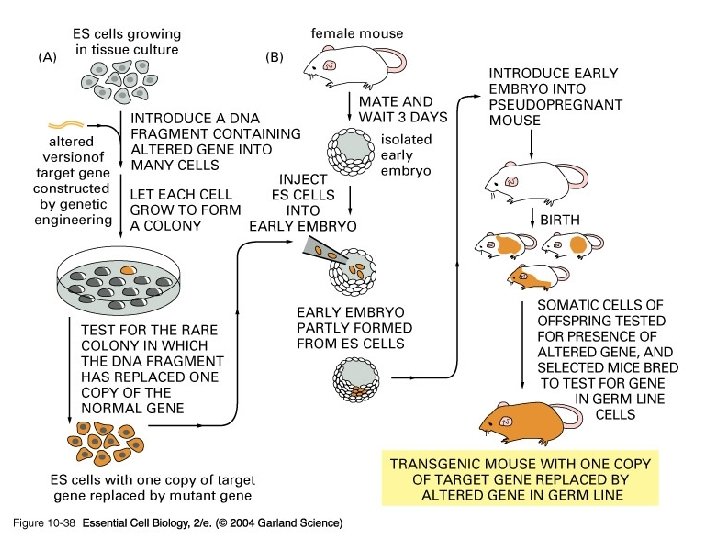 (A)

ES cells growing in tissue culture

altered versionof target gene constructed by genetic engineering

INTRODUCE A DNA FRAGMENT CONTAINING ALTERED GENE INTO MANY CELLS

LET EACH CELL GROW TO FORM A COLONY

TEST FOR THE RARE COLONY IN WHICH THE DNA FRAGMENT HAS REPLACED ONE COPY OF THE NORMAL GENE

ES cells with one copy of target gene replaced by mutant gene

(B)

female mouse

MATE AND WAIT 3 DAYS

isolated early embryo

INJECT ES CELLS INTO EARLY EMBRYO

EARLY EMBRYO PARTLY FORMED FROM ES CELLS

INTRODUCE EARLY EMBRYO INTO PSEUDOPREGNANT MOUSE

BIRTH

SOMATIC CELLS OF OFFSPRING TESTED FOR PRESENCE OF ALTERED GENE, AND SELECTED MICE BRED TO TEST FOR GENE IN GERM LINE CELLS

TRANSGENIC MOUSE WITH ONE COPY OF TARGET GENE REPLACED BY ALTERED GENE IN GERM LINE

Figure 10-38 Essential Cell Biology, 2/e. (© 2004 Garland Science)