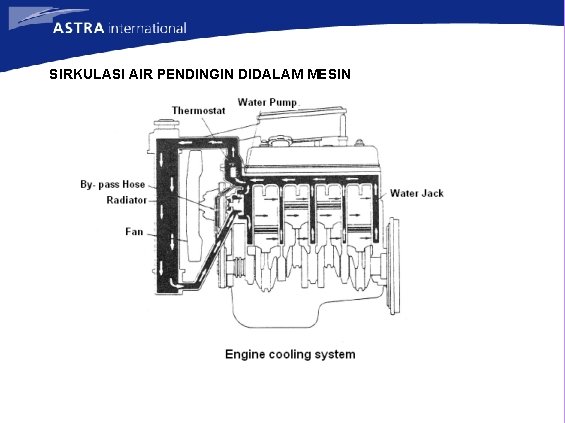 ASTRA international

SIRKULASI AIR PENDINGIN DIDALAM MESIN

Thermostat
Water Pump.
By- pass Hose
Radiator
Fan
Water Jack

Engine cooling system