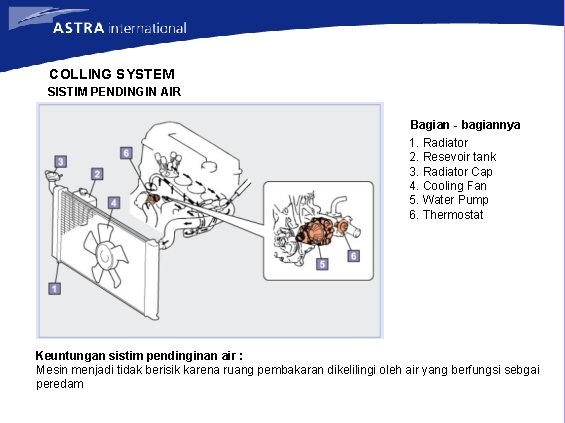 ASTRA international

COLLING SYSTEM
SISTIM PENDINGIN AIR

3
2
6
4
1
5
6

Bagian - bagiannya
1. Radiator
2. Resevoir tank
3. Radiator Cap
4. Cooling Fan
5. Water Pump
6. Thermostat

Keuntungan sistim pendinginan air :
Mesin menjadi tidak berisik karena ruang pembakaran dikelilingi oleh air yang berfungsi sebgai peredam