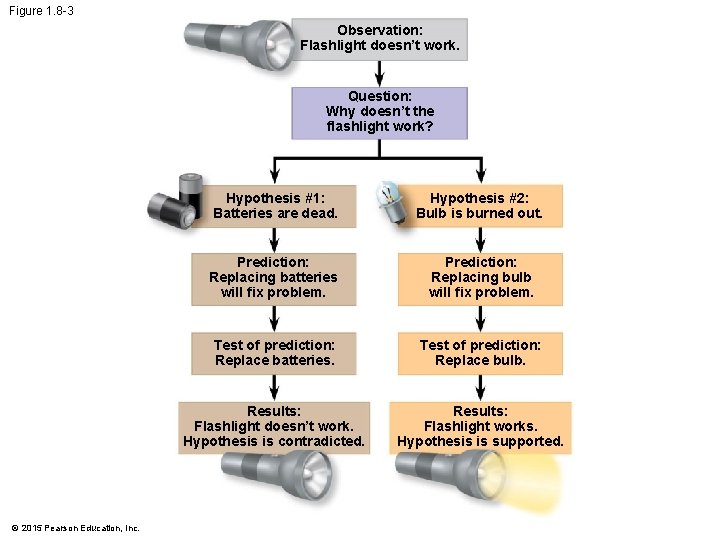 Figure 1.8-3

Observation:
Flashlight doesn't work.

Question:
Why doesn't the flashlight work?

Hypothesis #1:
Batteries are dead.

Prediction:
Replacing batteries will fix problem.

Test of prediction:
Replace batteries.

Results:
Flashlight doesn't work.
Hypothesis is contradicted.

Hypothesis #2:
Bulb is burned out.

Prediction:
Replacing bulb will fix problem.

Test of prediction:
Replace bulb.

Results:
Flashlight works.
Hypothesis is supported.

© 2015 Pearson Education, Inc.