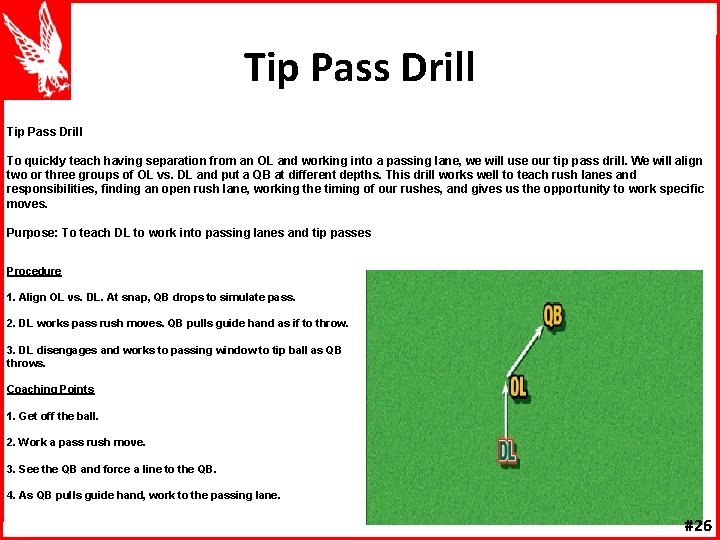 Tip Pass Drill

Tip Pass Drill

To quickly teach having separation from an OL and working into a passing lane, we will use our tip pass drill. We will align two or three groups of OL vs. DL and put a QB at different depths. This drill works well to teach rush lanes and responsibilities, finding an open rush lane, working the timing of our rushes, and gives us the opportunity to work specific moves.

Purpose: To teach DL to work into passing lanes and tip passes

Procedure

1. Align OL vs. DL. At snap, QB drops to simulate pass.

2. DL works pass rush moves. QB pulls guide hand as if to throw.

3. DL disengages and works to passing window to tip ball as QB throws.

Coaching Points

1. Get off the ball.

2. Work a pass rush move.

3. See the QB and force a line to the QB.

4. As QB pulls guide hand, work to the passing lane.

QB

OL

DL

#26