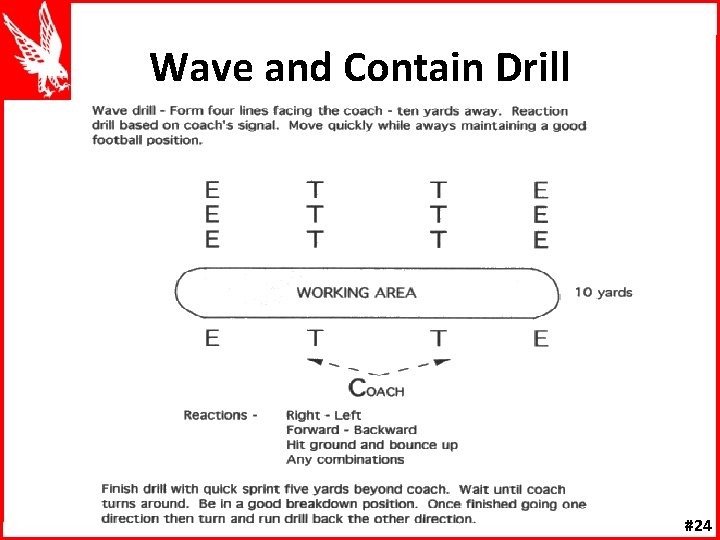 Wave and Contain Drill

Wave drill - Form four lines facing the coach - ten yards away. Reaction drill based on coach's signal. Move quickly while aways maintaining a good football position.

E T T E
E T T E
E T T E

WORKING AREA

10 yards

E T T E

COACH

Reactions - Right - Left
Forward - Backward
Hit ground and bounce up
Any combinations

Finish drill with quick sprint five yards beyond coach. Wait until coach turns around. Be in a good breakdown position. Once finished going one direction then turn and run drill back the other direction.

#24