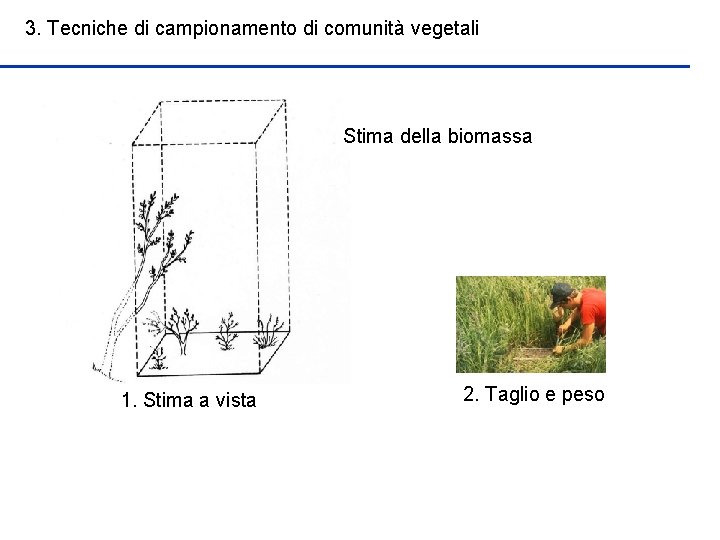 3. Tecniche di campionamento di comunità vegetali

Stima della biomassa

1. Stima a vista

2. Taglio e peso