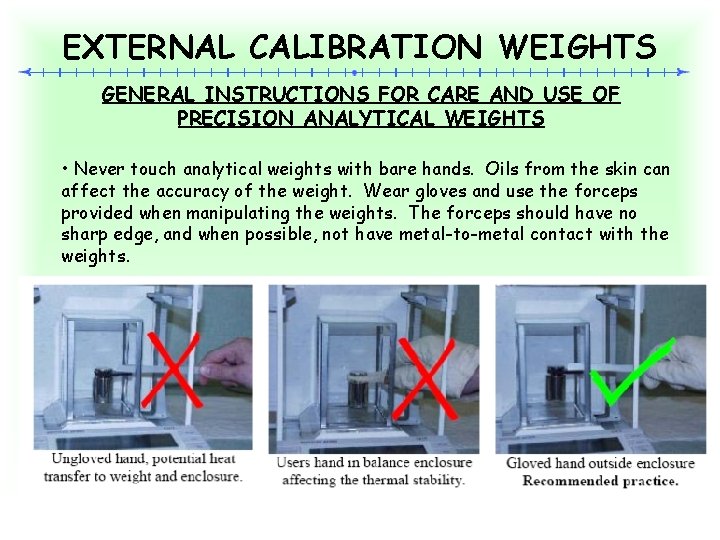 EXTERNAL CALIBRATION WEIGHTS

GENERAL INSTRUCTIONS FOR CARE AND USE OF PRECISION ANALYTICAL WEIGHTS

• Never touch analytical weights with bare hands. Oils from the skin can affect the accuracy of the weight. Wear gloves and use the forceps provided when manipulating the weights. The forceps should have no sharp edge, and when possible, not have metal-to-metal contact with the weights.

Ungloved hand, potential heat transfer to weight and enclosure.

Users hand in balance enclosure affecting the thermal stability.

Gloved hand outside enclosure Recommended practice.