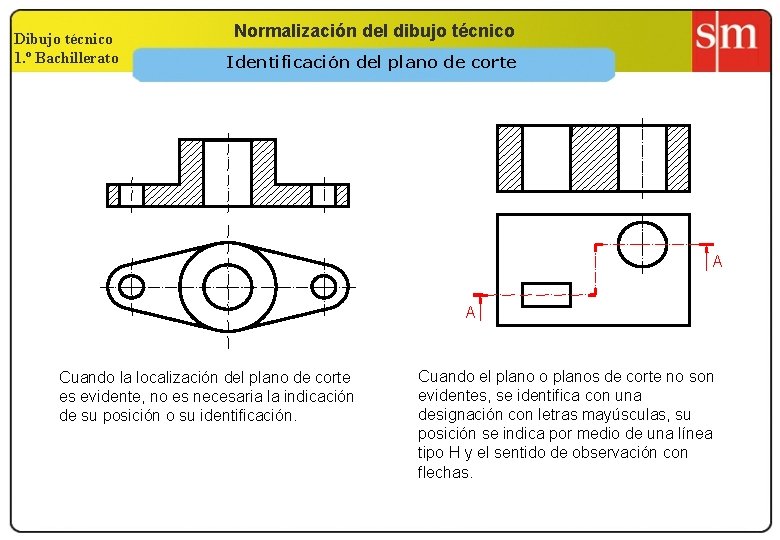 Dibujo técnico
1.º Bachillerato

Normalización del dibujo técnico

sm

Identificación del plano de corte

A

A

Cuando la localización del plano de corte es evidente, no es necesaria la indicación de su posición o su identificación.

Cuando el plano o planos de corte no son evidentes, se identifica con una designación con letras mayúsculas, su posición se indica por medio de una línea tipo H y el sentido de observación con flechas.