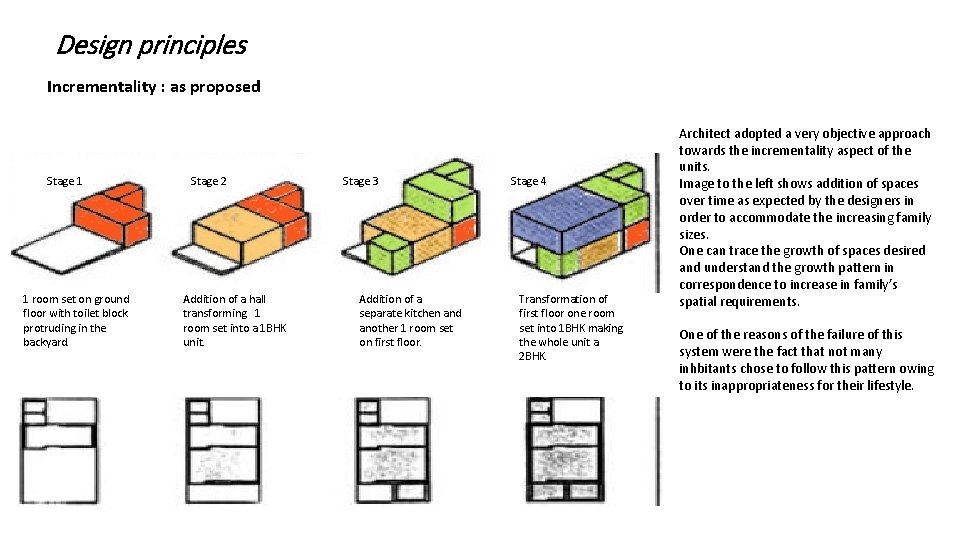 Design principles

Incrementality : as proposed

Stage 1

Stage 2

Stage 3

Stage 4

1 room set on ground floor with toilet block protruding in the backyard.

Addition of a hall transforming 1 room set into a 1BHK unit.

Addition of a separate kitchen and another 1 room set on first floor.

Transformation of first floor one room set into 1BHK making the whole unit a 2BHK

Architect adopted a very objective approach towards the incrementality aspect of the units.
Image to the left shows addition of spaces over time as expected by the designers in order to accommodate the increasing family sizes.
One can trace the growth of spaces desired and understand the growth pattern in correspondence to increase in family's spatial requirements.

One of the reasons of the failure of this system were the fact that not many inhbitants chose to follow this pattern owing to its inappropriateness for their lifestyle.