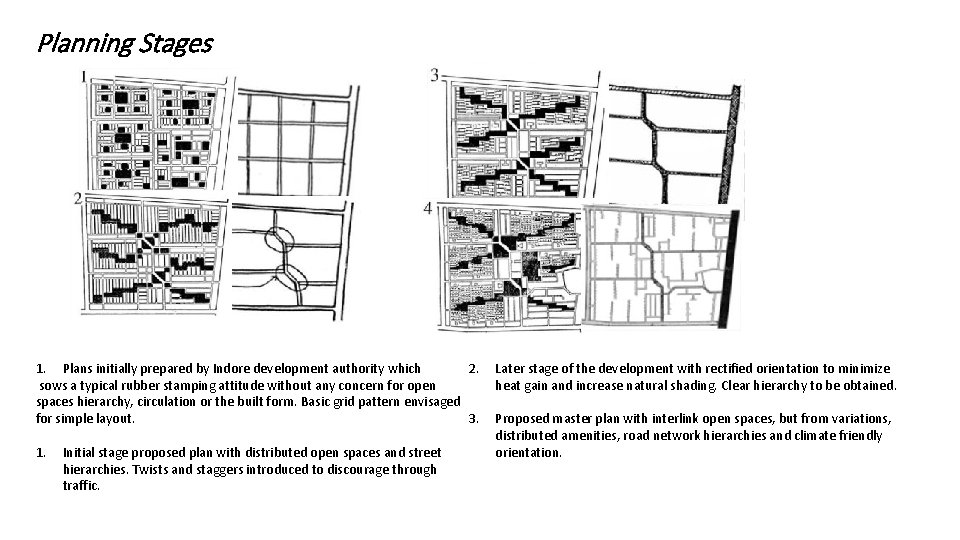 Planning Stages

1

2

3

4

1. Plans initially prepared by Indore development authority which sows a typical rubber stamping attitude without any concern for open spaces hierarchy, circulation or the built form. Basic grid pattern envisaged for simple layout.

1. Initial stage proposed plan with distributed open spaces and street hierarchies. Twists and staggers introduced to discourage through traffic.

2. Later stage of the development with rectified orientation to minimize heat gain and increase natural shading. Clear hierarchy to be obtained.

3. Proposed master plan with interlink open spaces, but from variations, distributed amenities, road network hierarchies and climate friendly orientation.