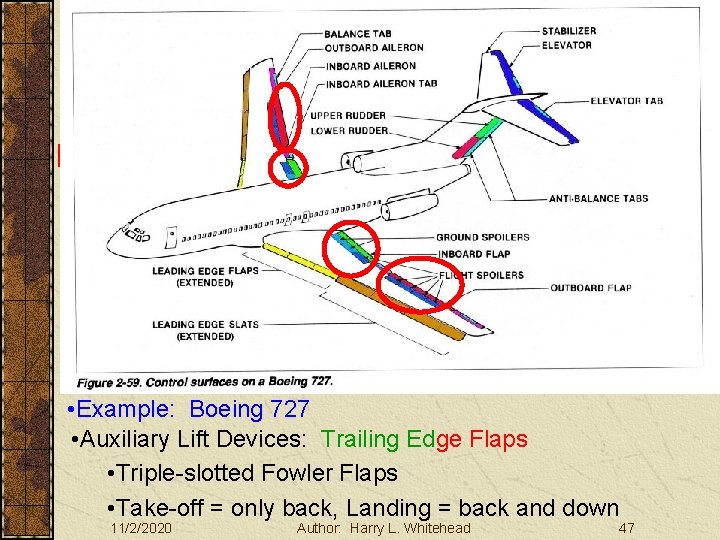 BALANCE TAB
OUTBOARD AILERON
INBOARD AILERON
INBOARD AILERON TAB
UPPER RUDDER
LOWER RUDDER
STABILIZER
ELEVATOR
ELEVATOR TAB
ANTI-BALANCE TABS
GROUND SPOILERS
INBOARD FLAP
FLIGHT SPOILERS
OUTBOARD FLAP
LEADING EDGE FLAPS (EXTENDED)
LEADING EDGE SLATS (EXTENDED)

Figure 2-59. Control surfaces on a Boeing 727.

•Example: Boeing 727
•Auxiliary Lift Devices: Trailing Edge Flaps
•Triple-slotted Fowler Flaps
•Take-off = only back, Landing = back and down

11/2/2020
Author: Harry L. Whitehead
47