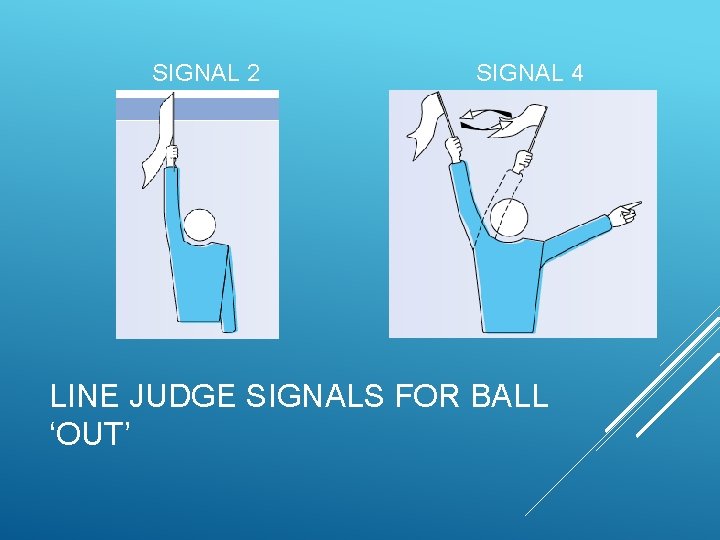 SIGNAL 2

SIGNAL 4

LINE JUDGE SIGNALS FOR BALL ‘OUT’