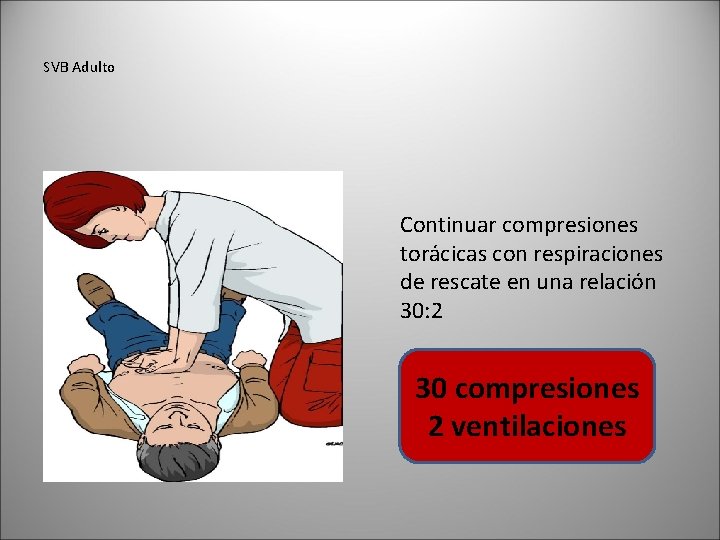 SVB Adulto

Continuar compresiones torácicas con respiraciones de rescate en una relación 30:2

30 compresiones
2 ventilaciones