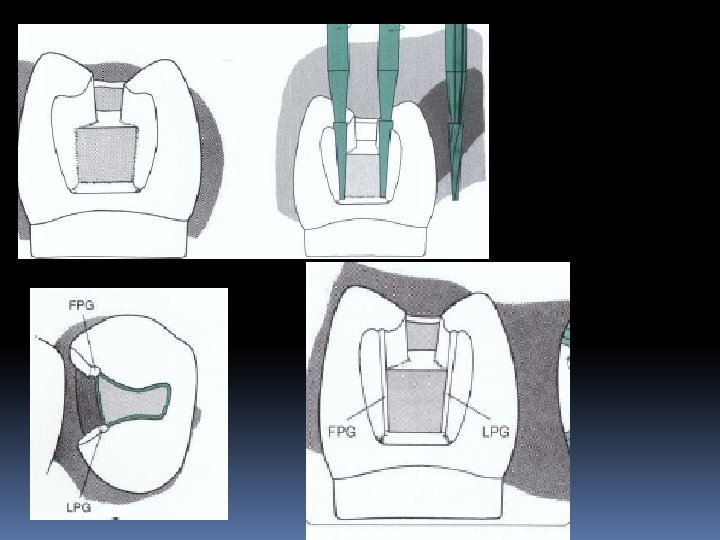 FPG
LPG
FPG
LPG