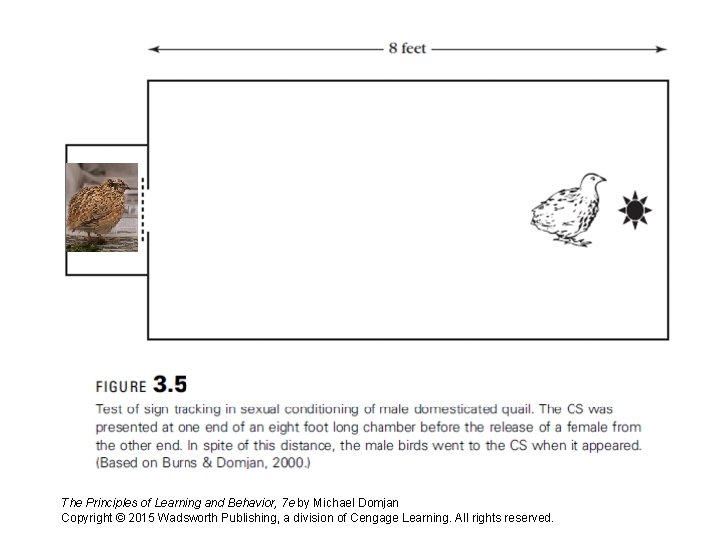 8 feet

FIGURE 3.5

Test of sign tracking in sexual conditioning of male domesticated quail. The CS was presented at one end of an eight foot long chamber before the release of a female from the other end. In spite of this distance, the male birds went to the CS when it appeared. (Based on Burns & Domjan, 2000.)

The Principles of Learning and Behavior, 7e by Michael Domjan
Copyright © 2015 Wadsworth Publishing, a division of Cengage Learning. All rights reserved.