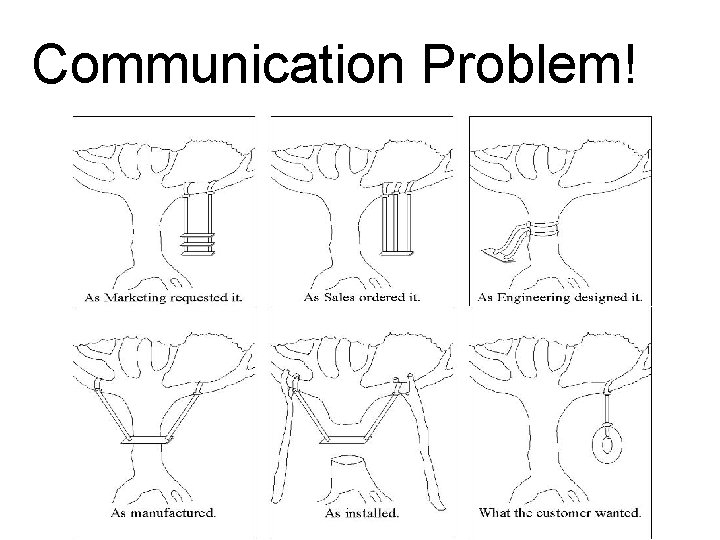 Communication Problem!

As Marketing requested it.

As Sales ordered it.

As Engineering designed it.

As manufactured.

As installed.

What the customer wanted.