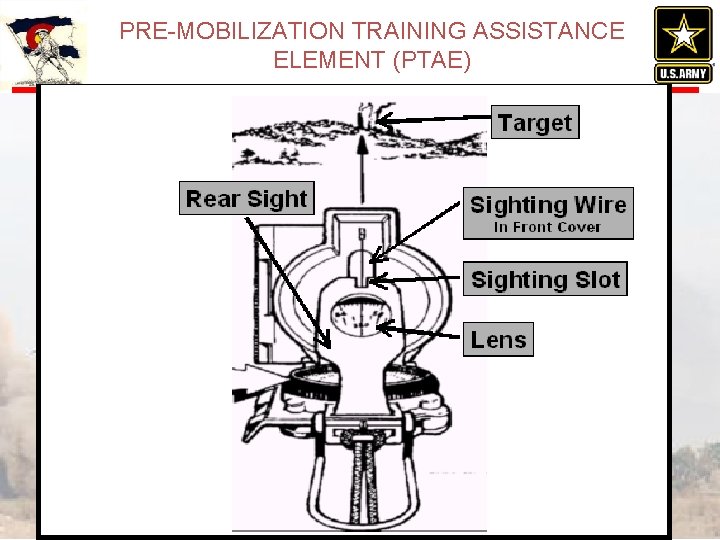 PRE-MOBILIZATION TRAINING ASSISTANCE ELEMENT (PTAE)

U.S.ARMY

Target

Rear Sight

Sighting Wire
In Front Cover

Sighting Slot

Lens