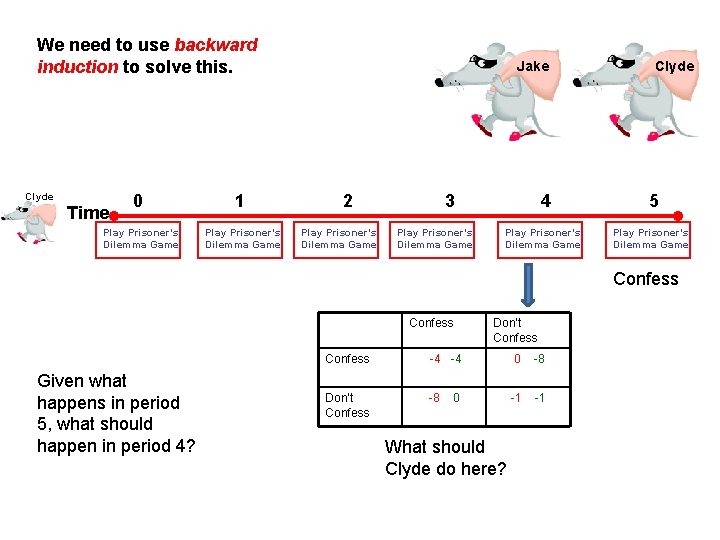 We need to use backward induction to solve this.

Jake

Clyde

Clyde

Time

0

1

2

3

4

5

Play Prisoner's Dilemma Game

Play Prisoner's Dilemma Game

Play Prisoner's Dilemma Game

Play Prisoner's Dilemma Game

Play Prisoner's Dilemma Game

Play Prisoner's Dilemma Game

Confess

| | Confess | Don't Confess |
|---|---|---|
| Confess | -4 -4 | 0 -8 |
| Don't Confess | -8 0 | -1 -1 |

Given what happens in period 5, what should happen in period 4?

What should Clyde do here?