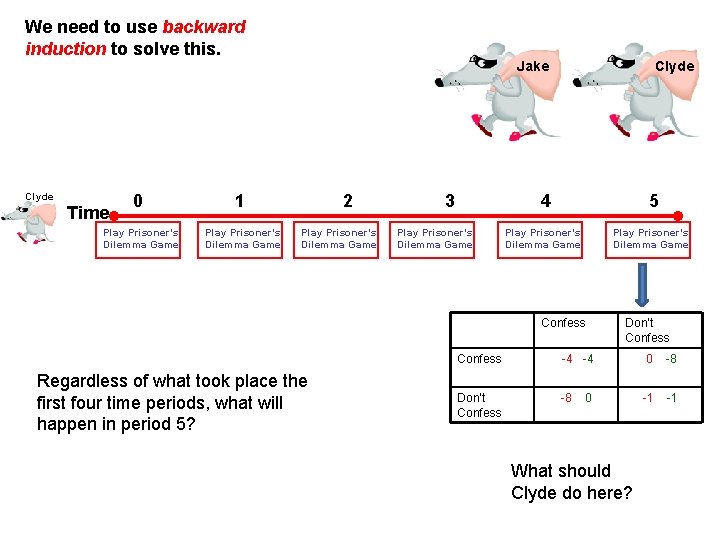 We need to use backward induction to solve this.

Jake

Clyde

Clyde

Time

0 1 2 3 4 5

Play Prisoner's Dilemma Game

Play Prisoner's Dilemma Game

Play Prisoner's Dilemma Game

Play Prisoner's Dilemma Game

Play Prisoner's Dilemma Game

Play Prisoner's Dilemma Game

| | Confess | Don't Confess |
|---|---|---|
| Confess | -4 -4 | 0 -8 |
| Don't Confess | -8 0 | -1 -1 |

Regardless of what took place the first four time periods, what will happen in period 5?

What should Clyde do here?