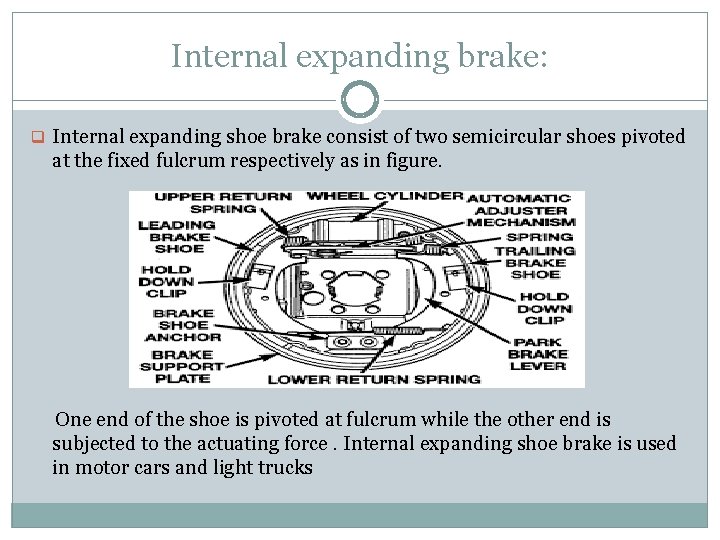 Internal expanding brake:

Internal expanding shoe brake consist of two semicircular shoes pivoted at the fixed fulcrum respectively as in figure.

UPPER RETURN SPRING
WHEEL CYLINDER
AUTOMATIC ADJUSTER MECHANISM
LEADING BRAKE SHOE
SPRING
TRAILING BRAKE SHOE
HOLD DOWN CLIP
HOLD DOWN CLIP
BRAKE SHOE ANCHOR
PARK BRAKE LEVER
BRAKE SUPPORT PLATE
LOWER RETURN SPRING

One end of the shoe is pivoted at fulcrum while the other end is subjected to the actuating force . Internal expanding shoe brake is used in motor cars and light trucks