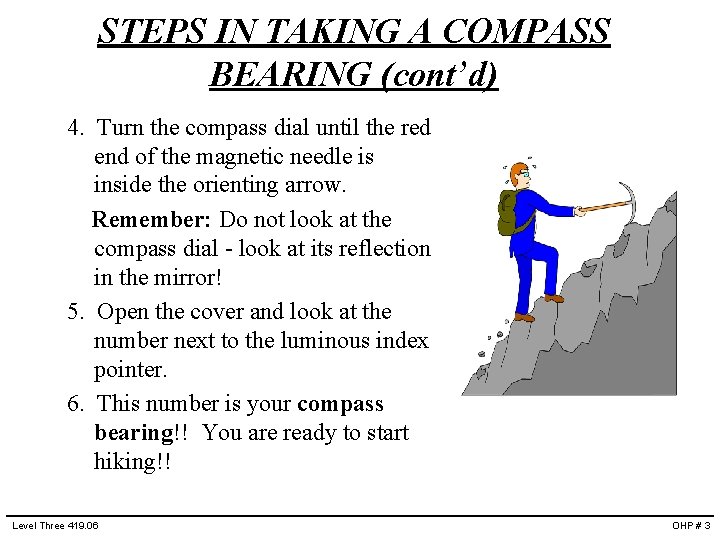 STEPS IN TAKING A COMPASS BEARING (cont'd)

4. Turn the compass dial until the red end of the magnetic needle is inside the orienting arrow.

Remember: Do not look at the compass dial - look at its reflection in the mirror!

5. Open the cover and look at the number next to the luminous index pointer.

6. This number is your compass bearing!! You are ready to start hiking!!

Level Three 419.06

OHP # 3