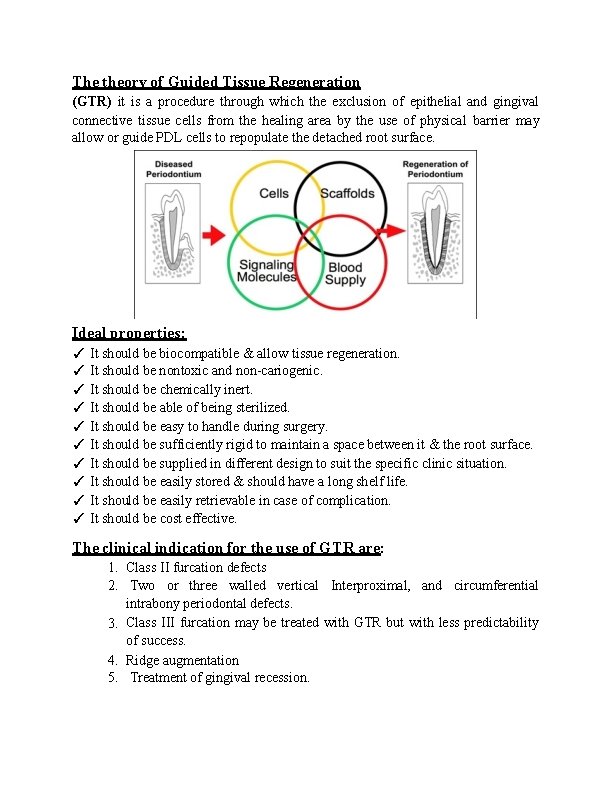 The theory of Guided Tissue Regeneration

(GTR) it is a procedure through which the exclusion of epithelial and gingival connective tissue cells from the healing area by the use of physical barrier may allow or guide PDL cells to repopulate the detached root surface.

Diseased Periodontium

Cells

Scaffolds

Signaling Molecules

Blood Supply

Regeneration of Periodontium

Ideal properties:

✓ It should be biocompatible & allow tissue regeneration.
✓ It should be nontoxic and non-cariogenic.
✓ It should be chemically inert.
✓ It should be able of being sterilized.
✓ It should be easy to handle during surgery.
✓ It should be sufficiently rigid to maintain a space between it & the root surface.
✓ It should be supplied in different design to suit the specific clinic situation.
✓ It should be easily stored & should have a long shelf life.
✓ It should be easily retrievable in case of complication.
✓ It should be cost effective.

The clinical indication for the use of GTR are:

1. Class II furcation defects
2. Two or three walled vertical Interproximal, and circumferential intrabony periodontal defects.
3. Class III furcation may be treated with GTR but with less predictability of success.
4. Ridge augmentation
5. Treatment of gingival recession.