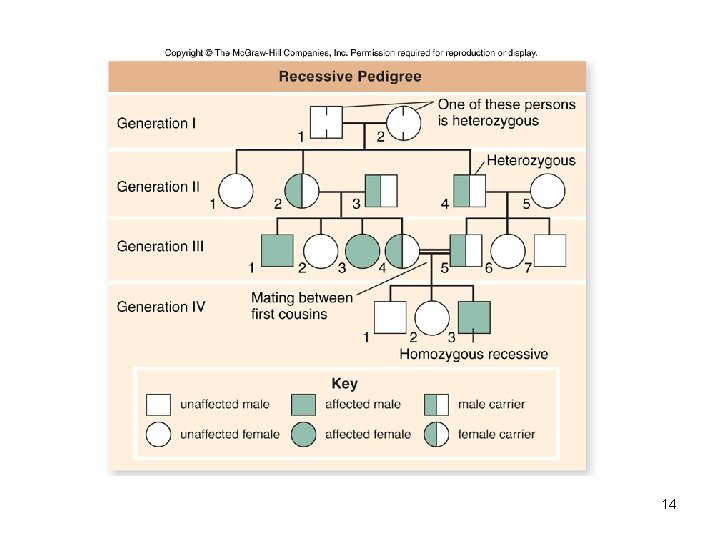 Copyright © The McGraw-Hill Companies, Inc. Permission required for reproduction or display.

Recessive Pedigree

Generation I

1 2

One of these persons is heterozygous

Generation II

1 2 3 4 5

Heterozygous

Generation III

1 2 3 4 5 6 7

Mating between first cousins

Generation IV

1 2 3

Homozygous recessive

Key

unaffected male
affected male
male carrier
unaffected female
affected female
female carrier

14